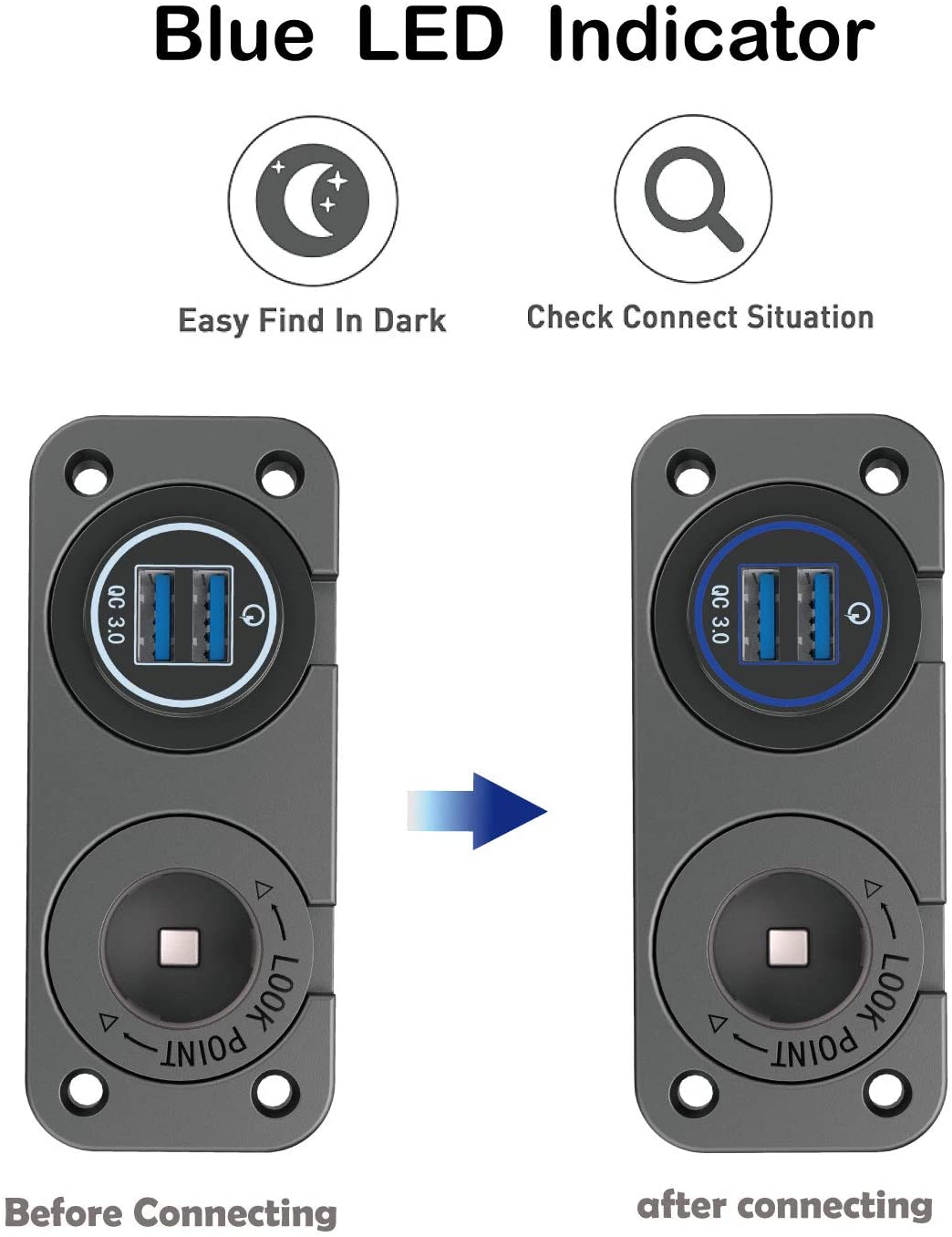 Blue LED Indicator

Easy Find In Dark

Check Connect Situation

QC 3.0

LOOK POINT

QC 3.0

LOOK POINT

Before Connecting

after connecting