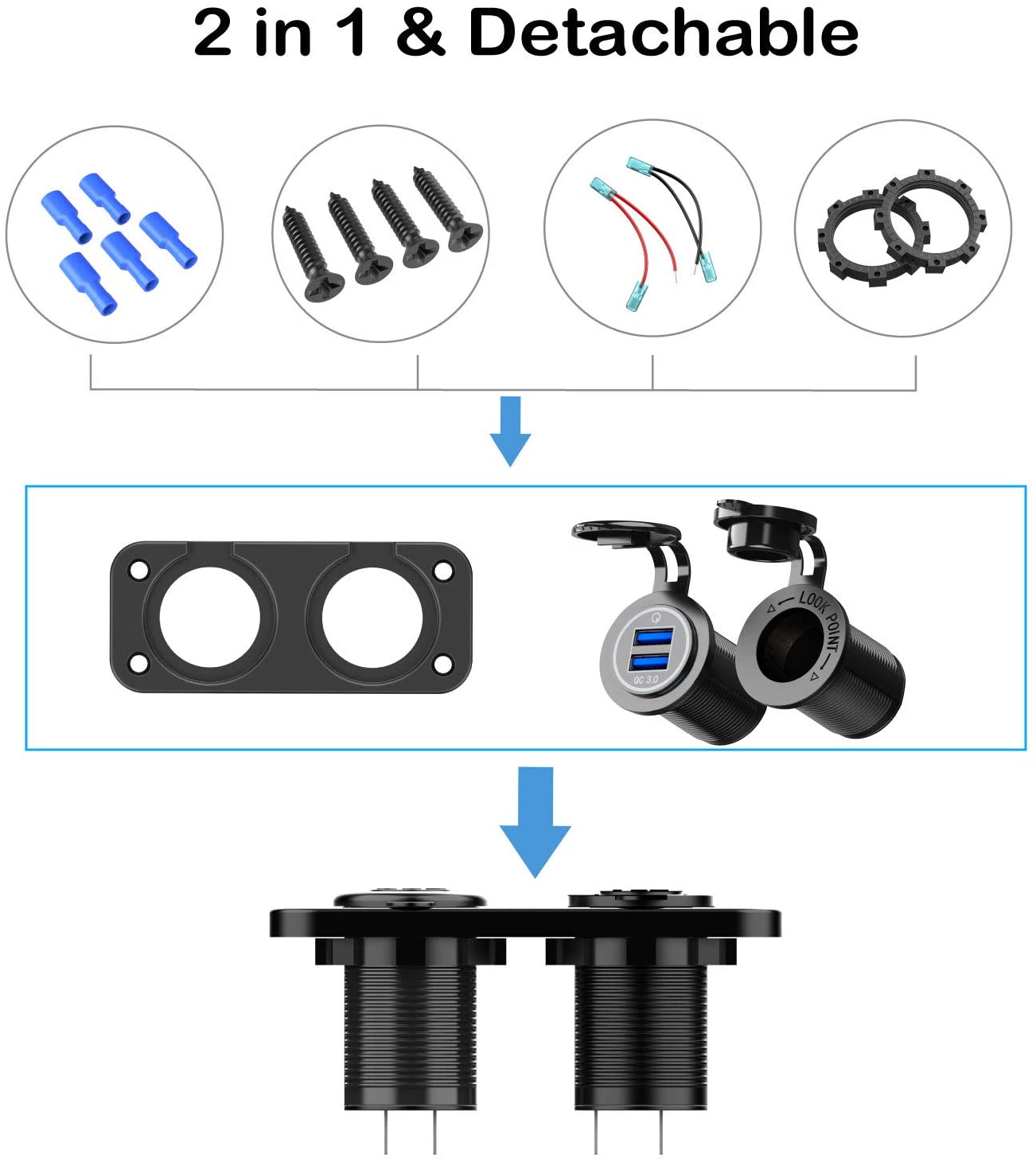 2 in 1 & Detachable

QC 3.0

LOOK POINT